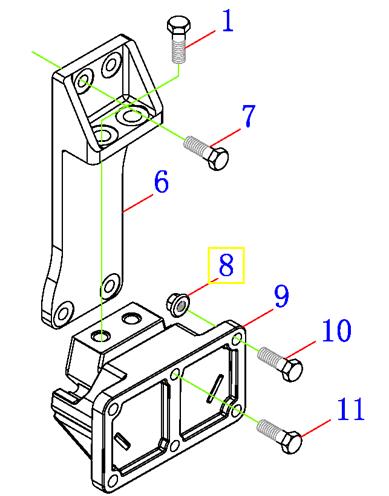 1
7
6
8
9
10
11